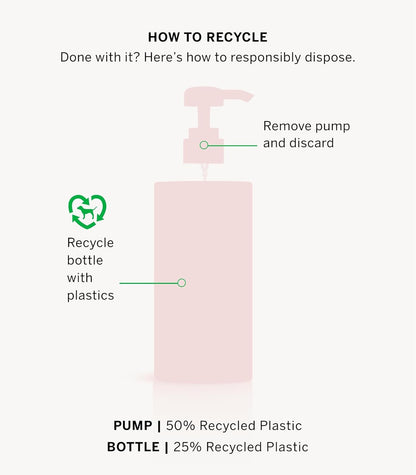 HOW TO RECYCLE
Done with it? Here's how to responsibly dispose.

Remove pump and discard

Recycle bottle with plastics

PUMP | 50% Recycled Plastic
BOTTLE | 25% Recycled Plastic